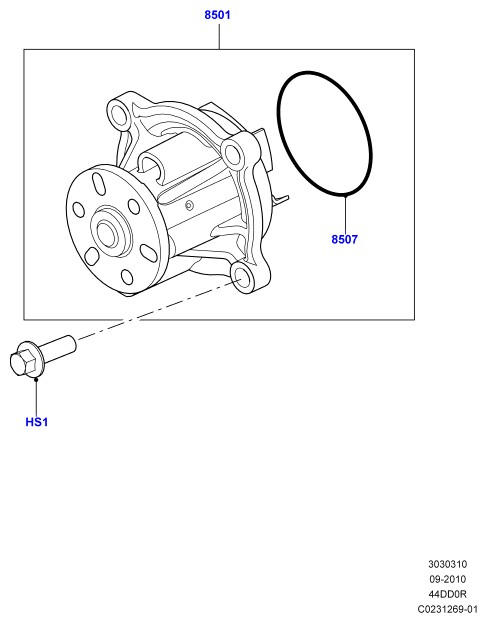 8501

8507

HS1

3030310
09-2010
44DD0R
C0231269-01