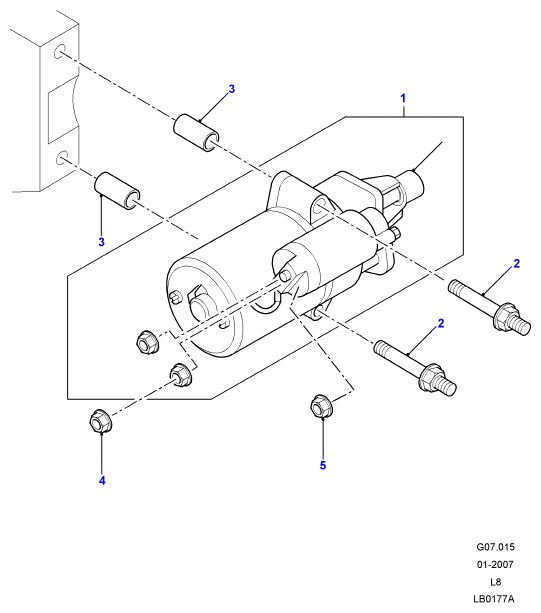 3

1

3

2

2

4

5

G07.015
01-2007
L8
LB0177A