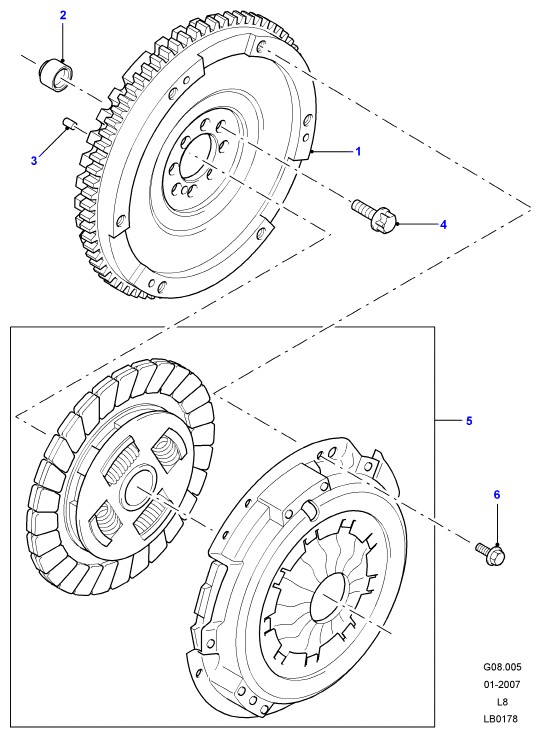 2

3

1

4

5

6

G08.005
01-2007
L8
LB0178