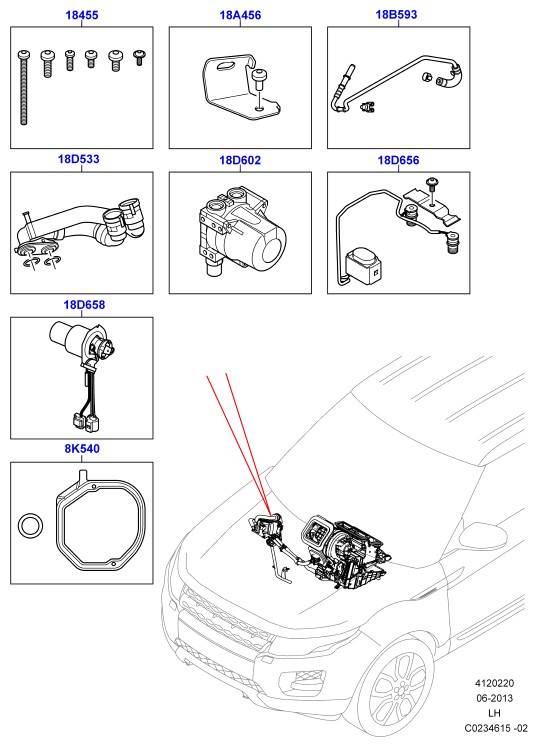 18455

18A456

18B593

18D533

18D602

18D656

18D658

8K540

4120220
06-2013
LH
C0234615 -02