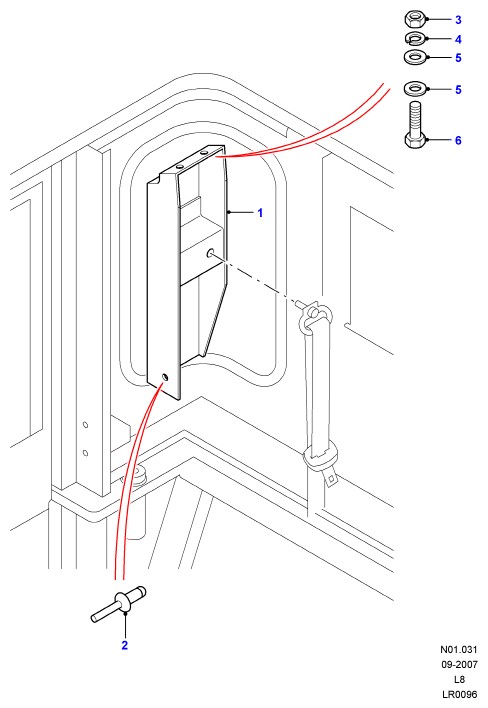 3
4
5
5
6
1
2
N01.031
09-2007
L8
LR0096