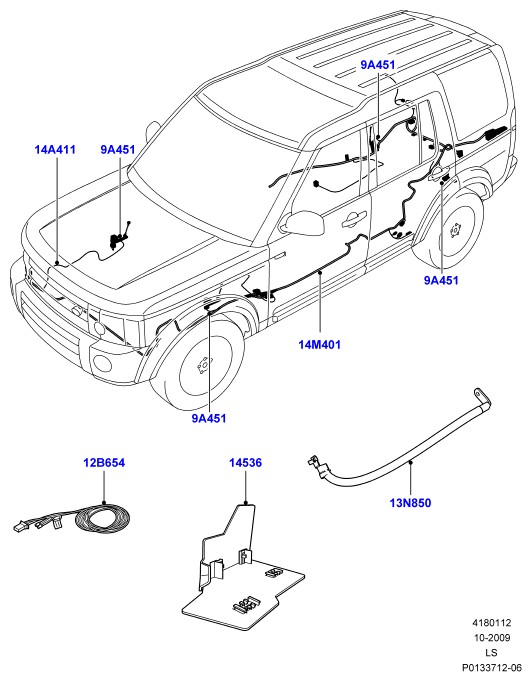 9A451
14A411
9A451
9A451
14M401
9A451
12B654
14536
13N850
4180112
10-2009
LS
P0133712-06