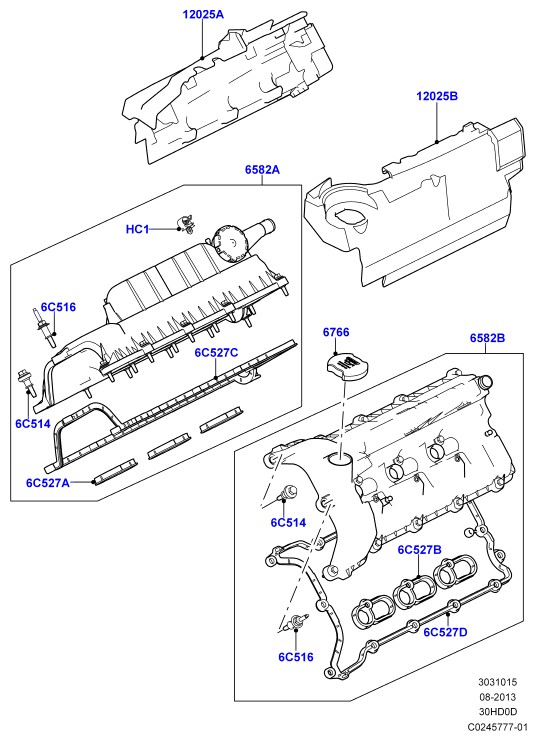 12025A

12025B

6582A

HC1

6C516

6C527C

6C514

6C527A

6766

6582B

6C514

6C527B

6C527D

6C516

3031015
08-2013
30HD0D
C0245777-01