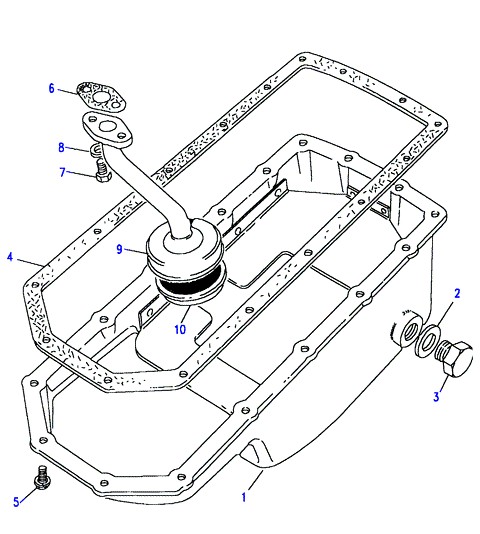 6
8
7
4
9
10
2
3
5
1