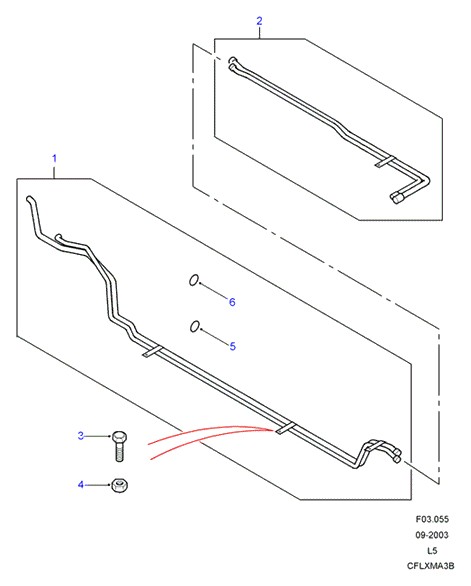 2

1

6

5

3

4

F03.055
09-2003
L5
CFLXMA3B