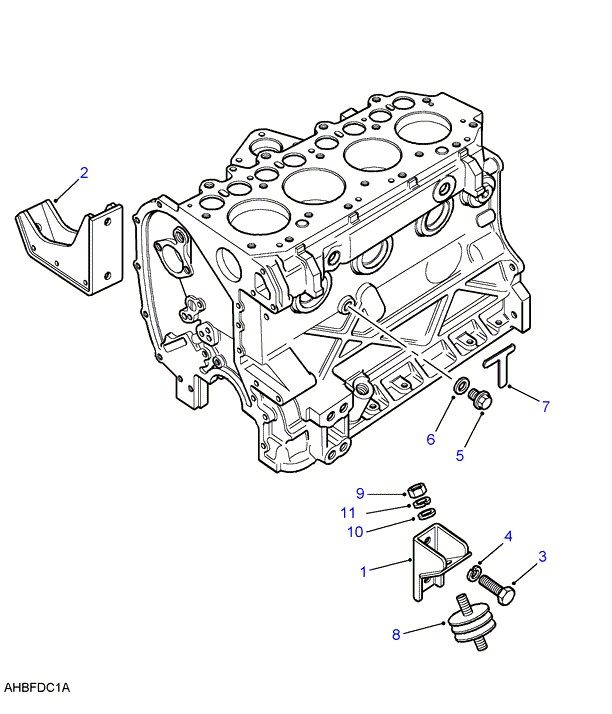 2
7
6
5
9
11
10
4
3
1
8
AHBFDC1A