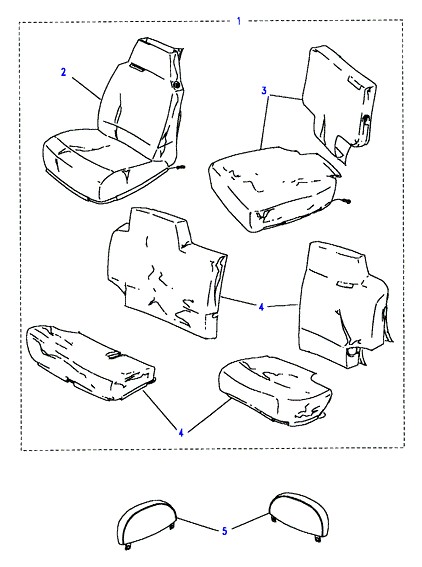 1
2
3
4
4
5