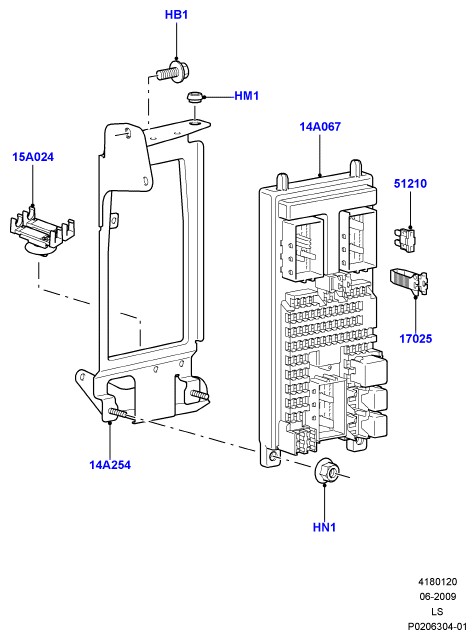 HB1

HM1

14A067

15A024

51210

17025

14A254

HN1

4180120
06-2009
LS
P0206304-01