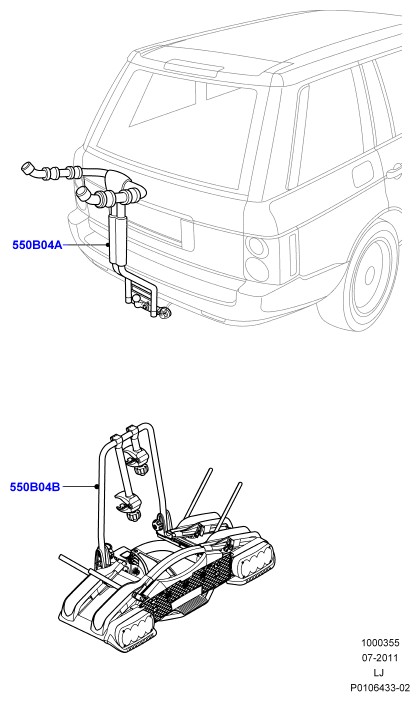 550B04A

550B04B

1000355
07-2011
LJ
P0106433-02