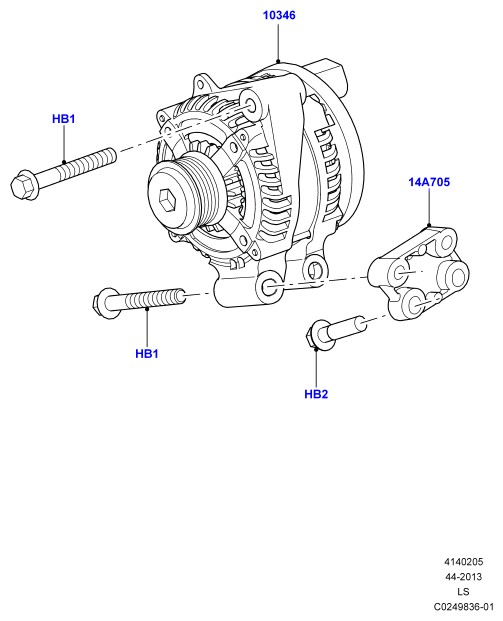 10346

HB1

14A705

HB1

HB2

4140205
44-2013
LS
C0249836-01