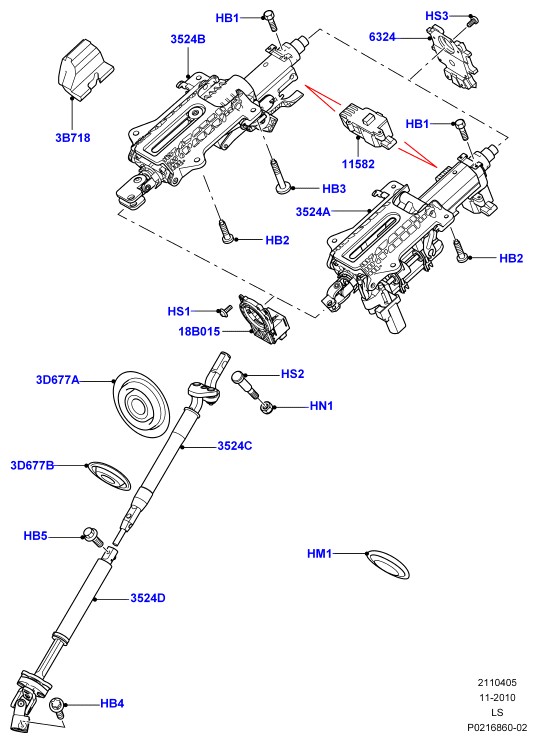 HB1
HS3
3524B
6324
3B718
HB1
11582
HB3
3524A
HB2
HB2
HS1
18B015
3D677A
HS2
HN1
3524C
3D677B
HB5
HM1
3524D
HB4
2110405
11-2010
LS
P0216860-02