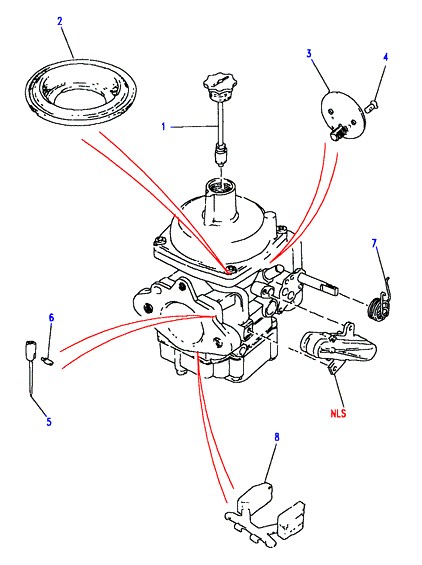 2
3
4
1
7
6
5
NLS
8