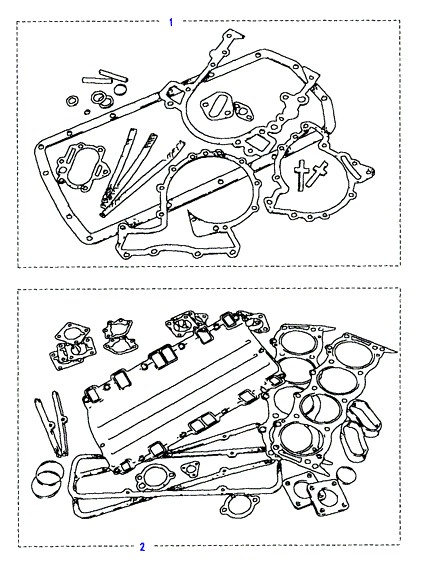 1

2