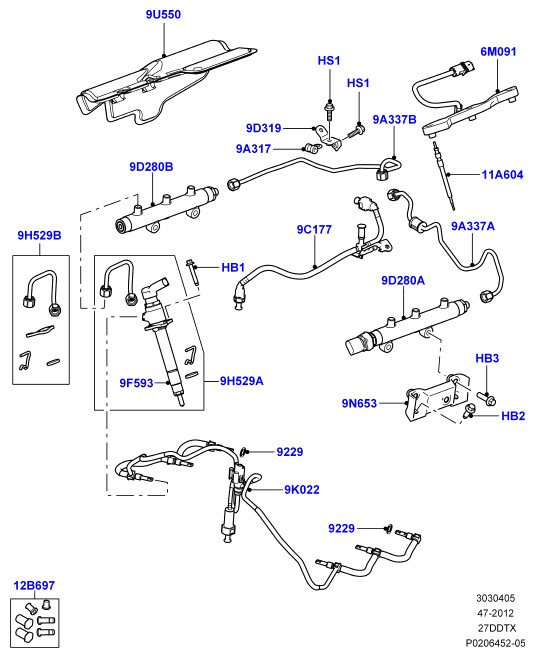 9U550
HS1
HS1
6M091
9D319
9A337B
9A317
9D280B
11A604
9H529B
9C177
9A337A
HB1
9D280A
9F593
9H529A
HB3
9N653
HB2
9229
9K022
9229
12B697
3030405
47-2012
27DDTX
P0206452-05