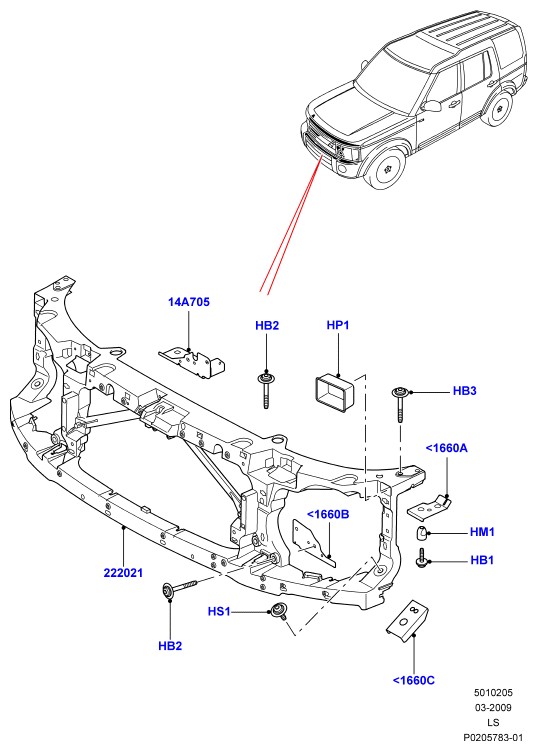 14A705
HB2
HP1
HB3
<1660A
<1660B
HM1
HB1
222021
HS1
HB2
<1660C

5010205
03-2009
LS
P0205783-01