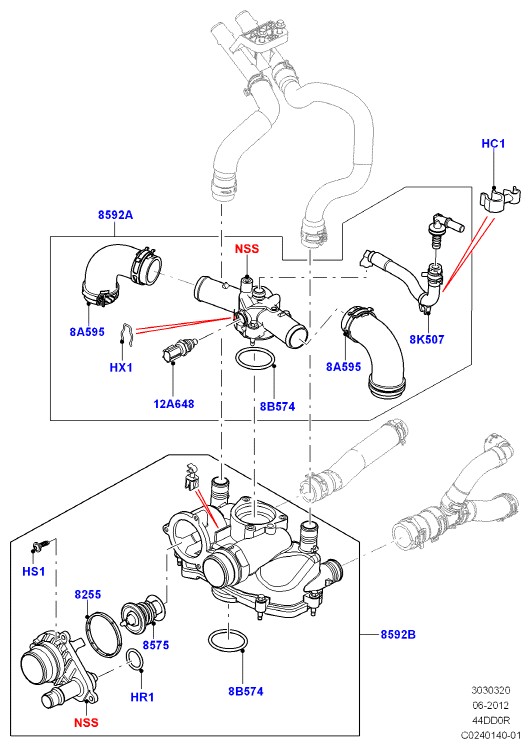 HC1

8592A

NSS

8A595

HX1

12A648

8B574

8A595

8K507

HS1

8255

8575

HR1

NSS

8B574

8592B

3030320
06-2012
44DD0R
C0240140-01