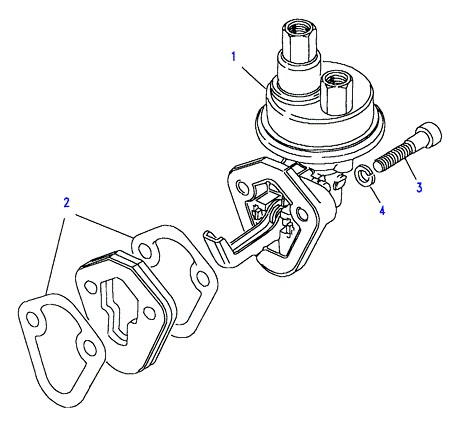 1
2
3
4