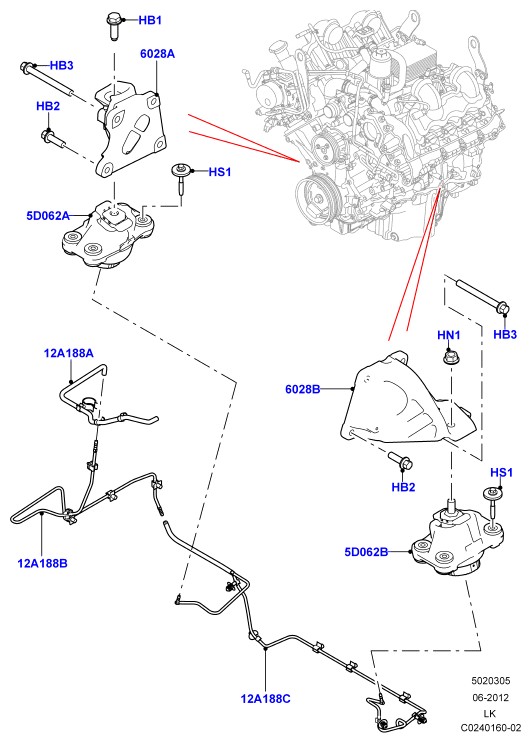 HB1
HB3
6028A
HB2
HS1
5D062A
HB3
HN1
12A188A
6028B
HB2
HS1
12A188B
5D062B
12A188C
5020305
06-2012
LK
C0240160-02