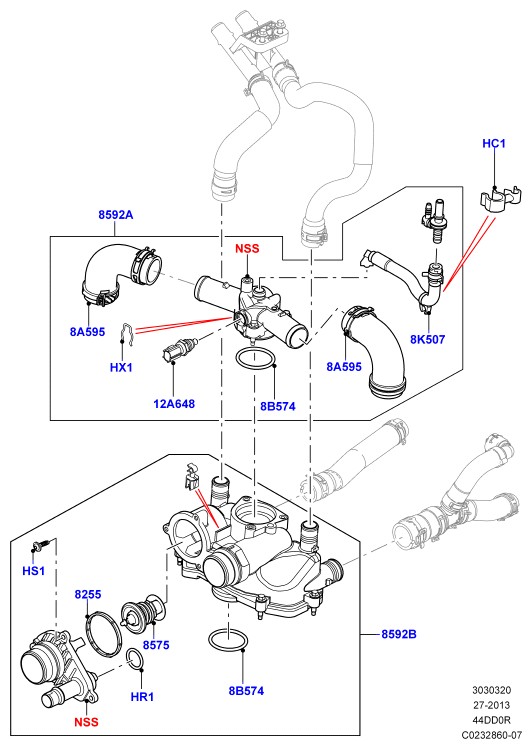 HC1

8592A

NSS

8A595

HX1

12A648

8B574

8A595

8K507

HS1

8255

8575

HR1

NSS

8B574

8592B

3030320
27-2013
44DD0R
C0232860-07