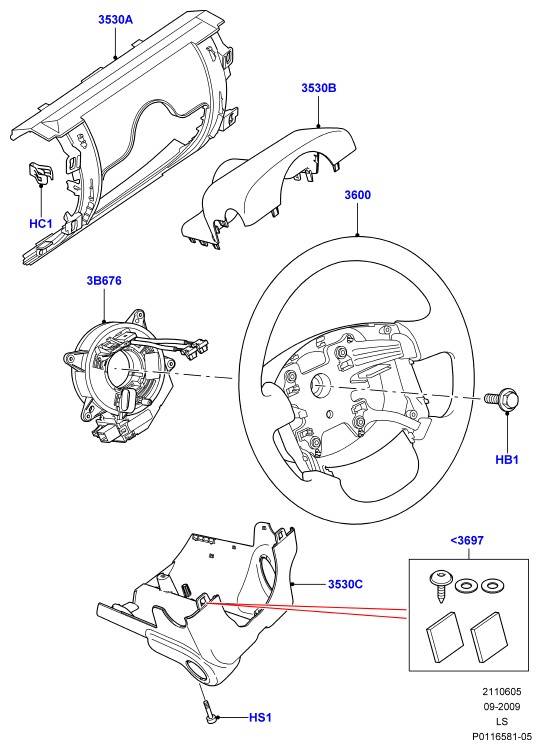 3530A

3530B

HC1

3600

3B676

HB1

<3697

3530C

HS1

2110605
09-2009
LS
P0116581-05