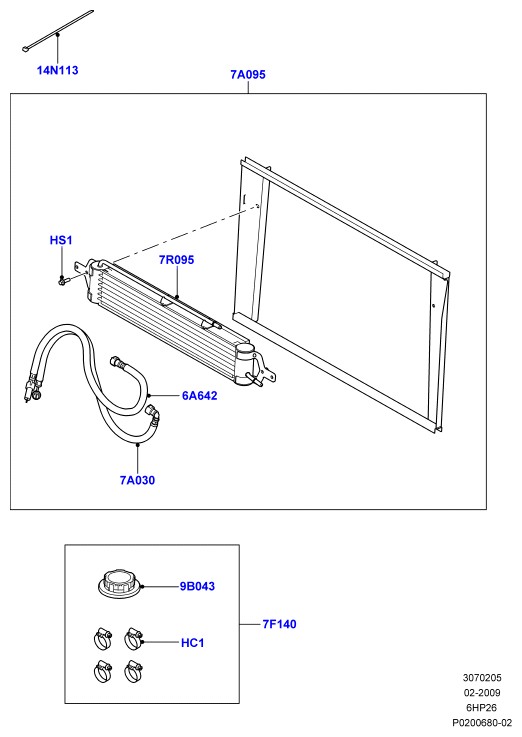 14N113

7A095

HS1

7R095

6A642

7A030

9B043

7F140

HC1

3070205
02-2009
6HP26
P0200680-02