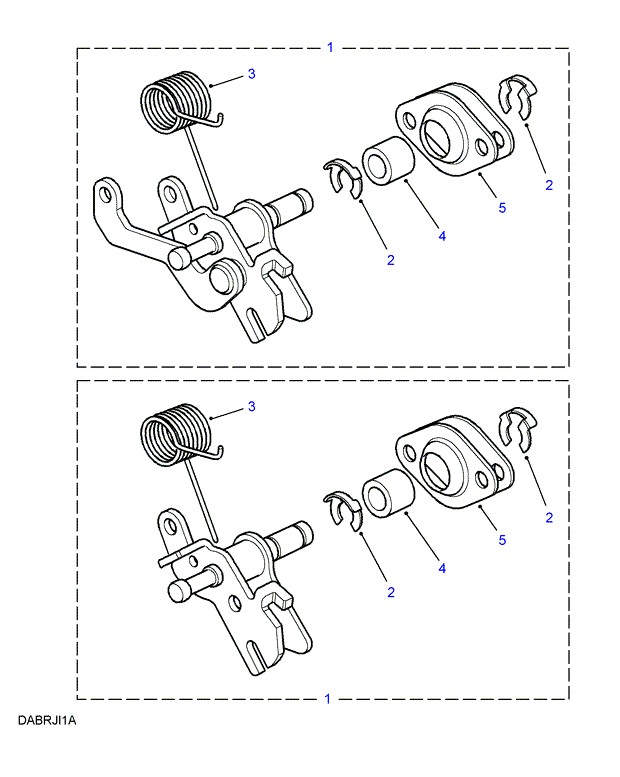 1
3
2
5
4
2
3
2
5
4
2
1
DABRJI1A