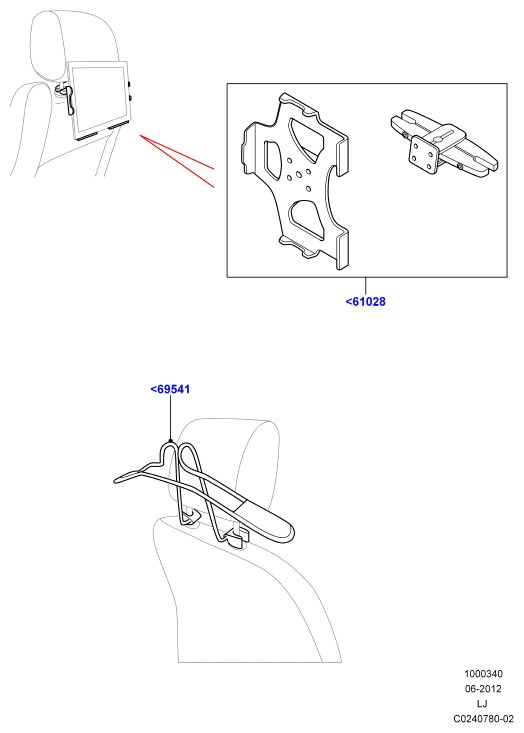 <61028

<69541

1000340
06-2012
LJ
C0240780-02