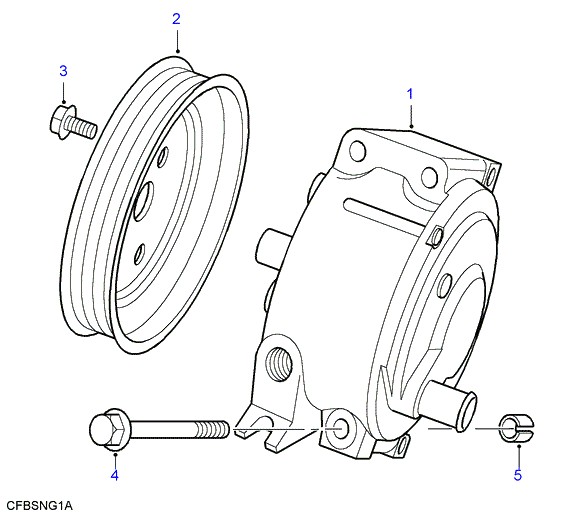 2

3

1

4

5

CFBSNG1A