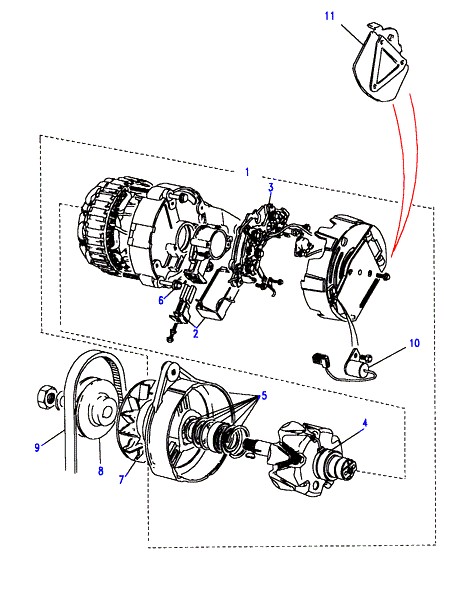 11
1
3
6
2
10
5
4
9
8
7