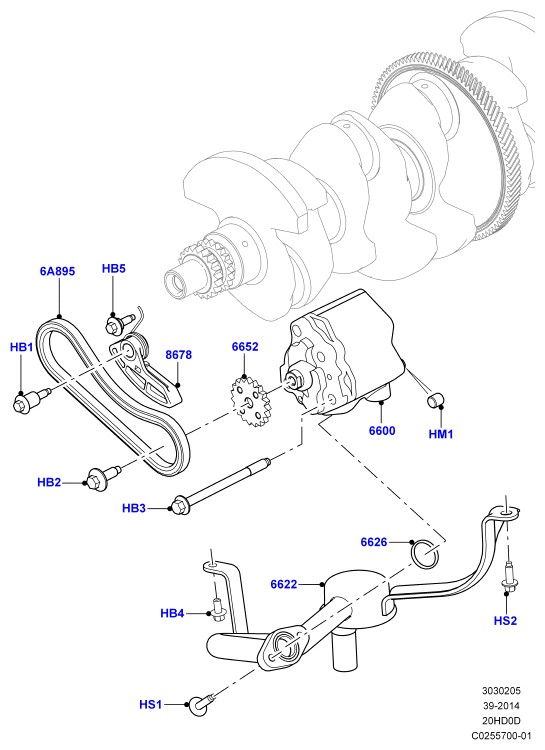 6A895
HB5
HB1
8678
6652
6600
HM1
HB2
HB3
6626
6622
HB4
HS2
HS1
3030205
39-2014
20HD0D
C0255700-01