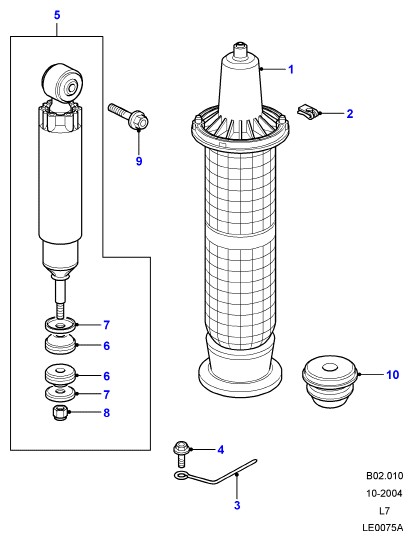 5
1
2
9
7
6
6
7
8
10
4
3
B02.010
10-2004
L7
LE0075A