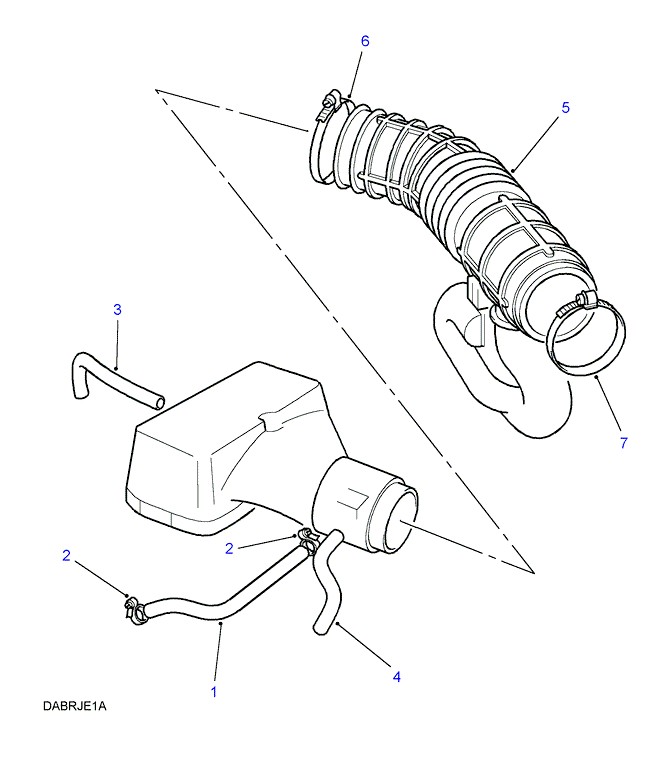 6
5
3
7
2
2
4
1
DABRJE1A