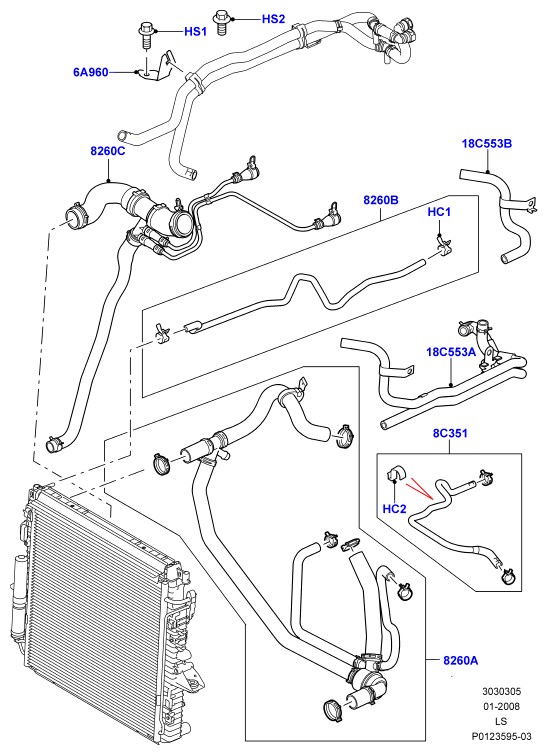 HS1
HS2
6A960
8260C
18C553B
8260B
HC1
18C553A
8C351
HC2
8260A
3030305
01-2008
LS
P0123595-03