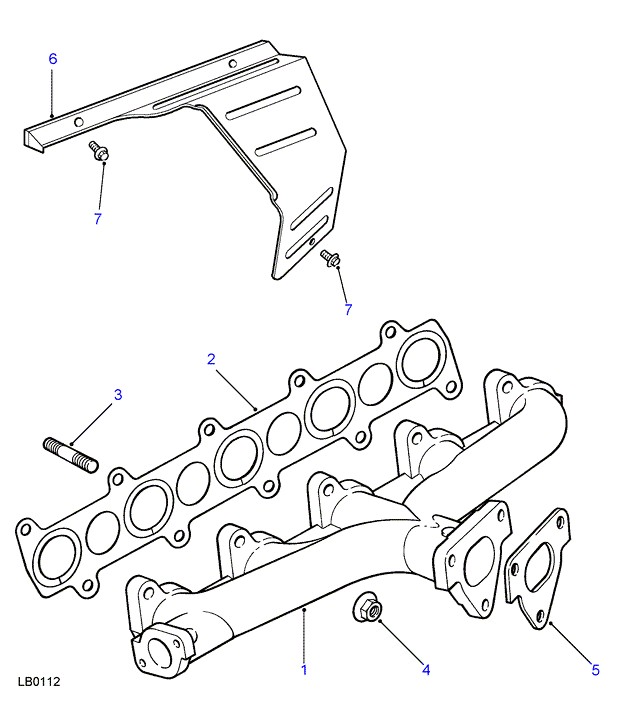 6
7
7
2
3
1
4
5
LB0112