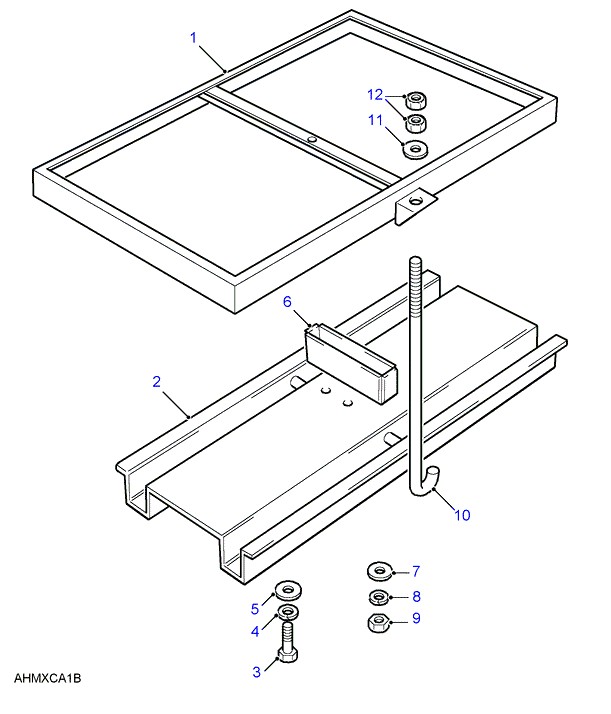 1
12
11
6
2
10
7
8
9
5
4
3
AHMXCA1B