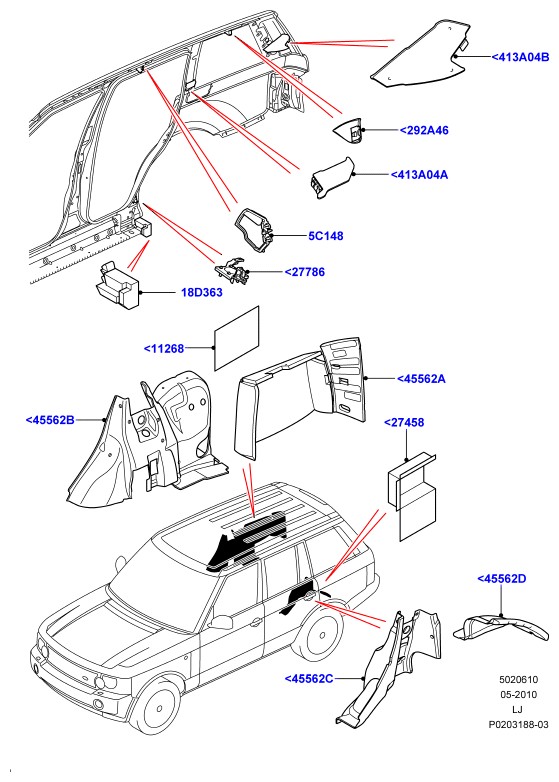 <413A04B
<292A46
<413A04A
5C148
<27786
18D363
<11268
<45562A
<45562B
<27458
<45562D
<45562C
5020610
05-2010
LJ
P0203188-03