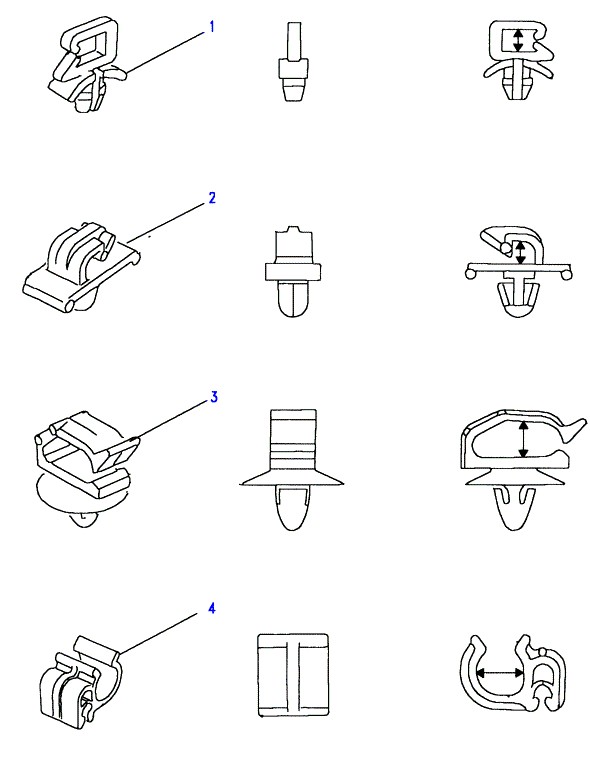 1

2

3

4