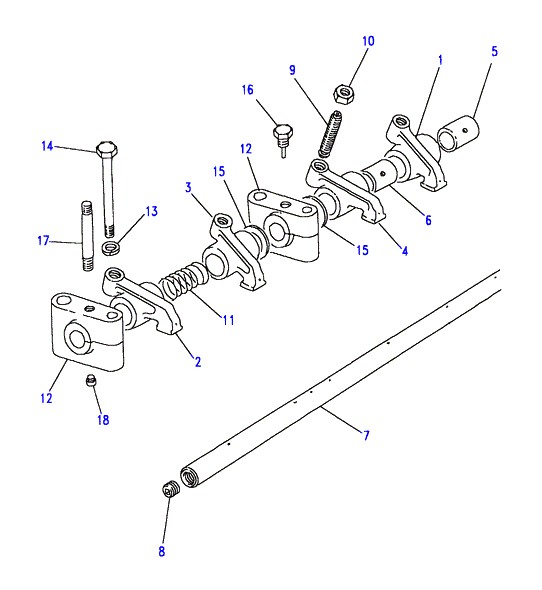 10
5
1
9
16
12
14
15
3
13
6
17
15
4
11
2
12
18
7
8