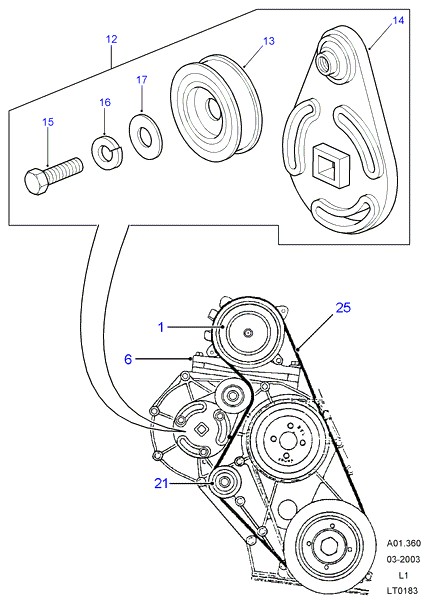 12
13
14
17
16
15
25
1
6
21
A01.360
03-2003
L1
LT0183