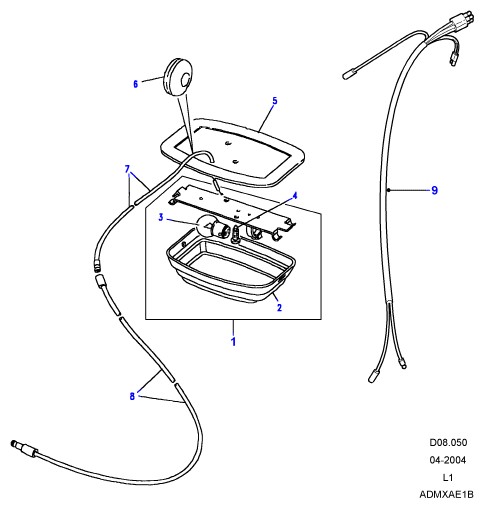 6
5
7
4
3
9
2
1
8
D08.050
04-2004
L1
ADMXAE1B