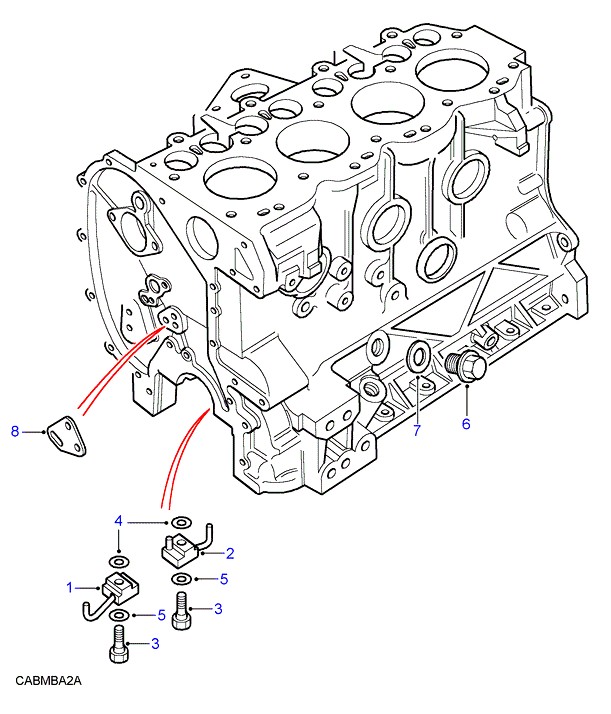 8
7
6
4
2
5
1
5
3
3
CABMBA2A