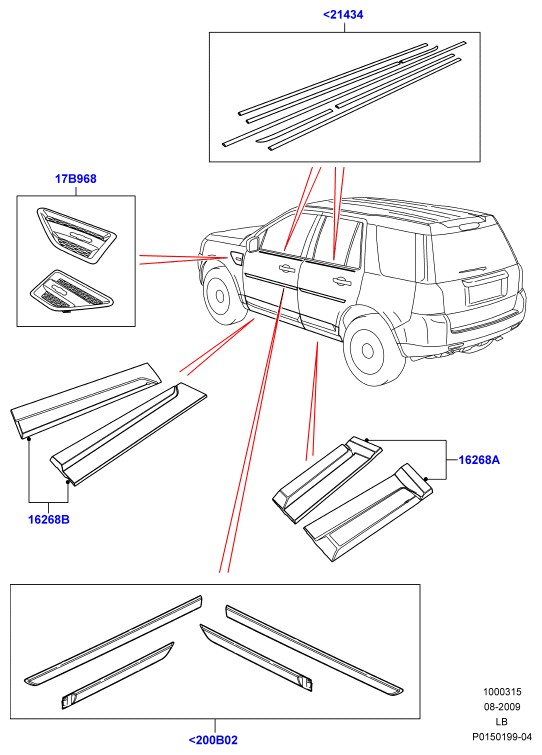 <21434

17B968

16268A

16268B

<200B02

1000315
08-2009
LB
P0150199-04