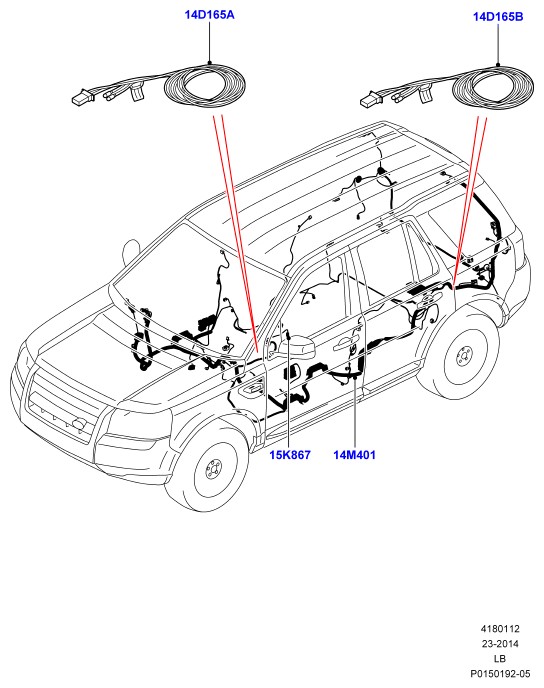 14D165A

14D165B

15K867

14M401

4180112
23-2014
LB
P0150192-05