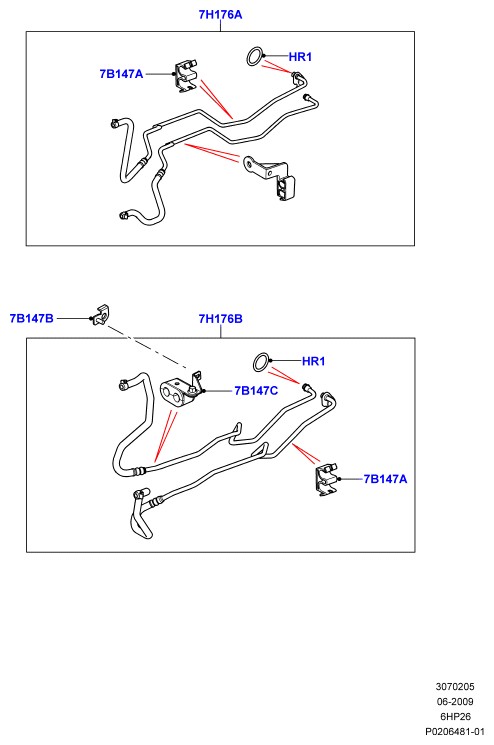 7H176A

7B147A

HR1

7B147B

7H176B

HR1

7B147C

7B147A

3070205
06-2009
6HP26
P0206481-01