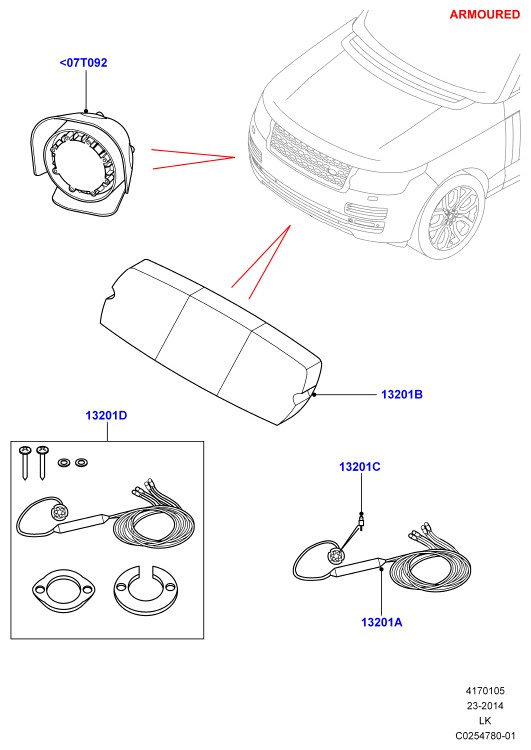 ARMOURED

<07T092

13201B

13201D

13201C

13201A

4170105
23-2014
LK
C0254780-01