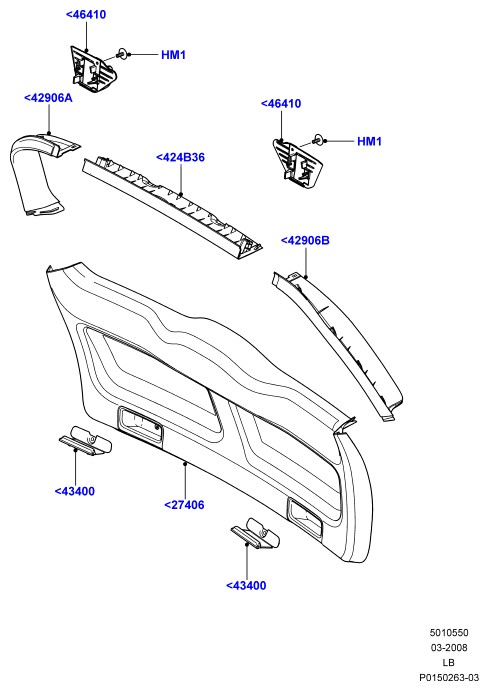 <46410

HM1

<42906A

<46410

HM1

<424B36

<42906B

<43400

<27406

<43400

5010550
03-2008
LB
P0150263-03