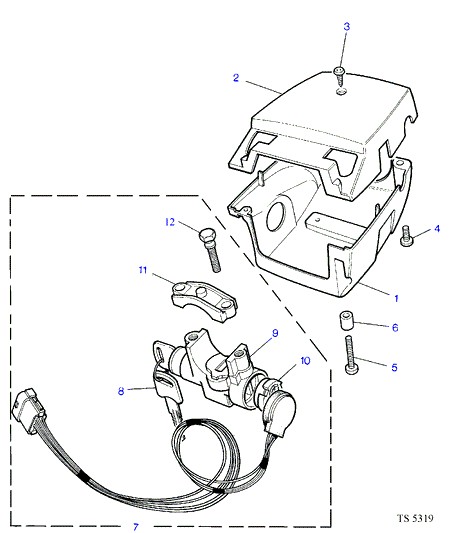 3
2
12
4
11
1
6
9
10
5
8
7
TS 5319