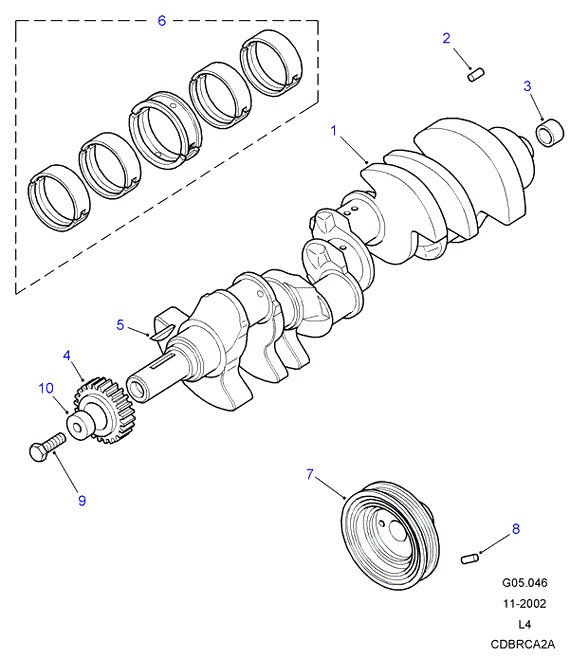 6
2
3
1
5
4
10
9
7
8
G05.046
11-2002
L4
CDBRCA2A