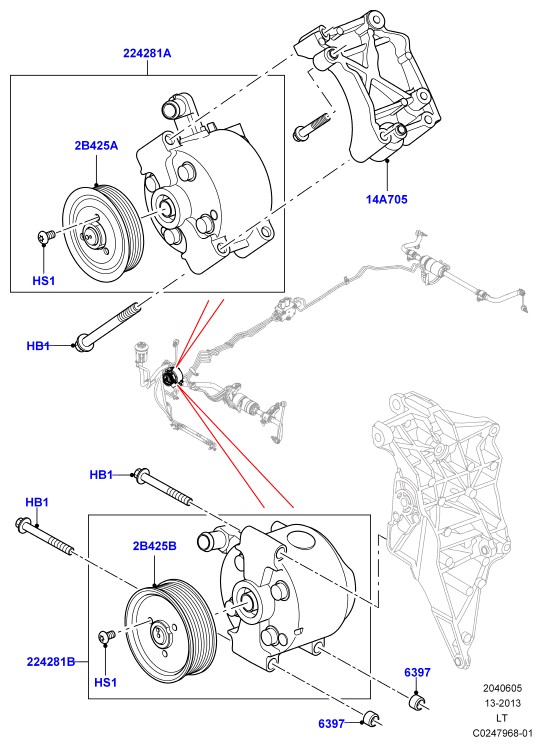 224281A

2B425A

HS1

14A705

HB1

HB1

HB1

2B425B

224281B

HS1

6397

6397

2040605
13-2013
LT
C0247968-01