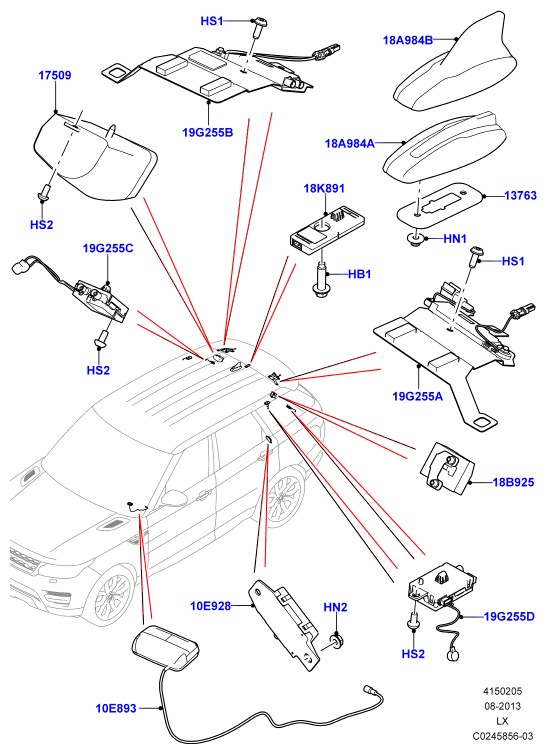 HS1
18A984B
17509
19G255B
18A984A
18K891
13763
HS2
HN1
19G255C
HB1
HS1
HS2
19G255A
18B925
10E928
HN2
19G255D
HS2
10E893
4150205
08-2013
LX
C0245856-03